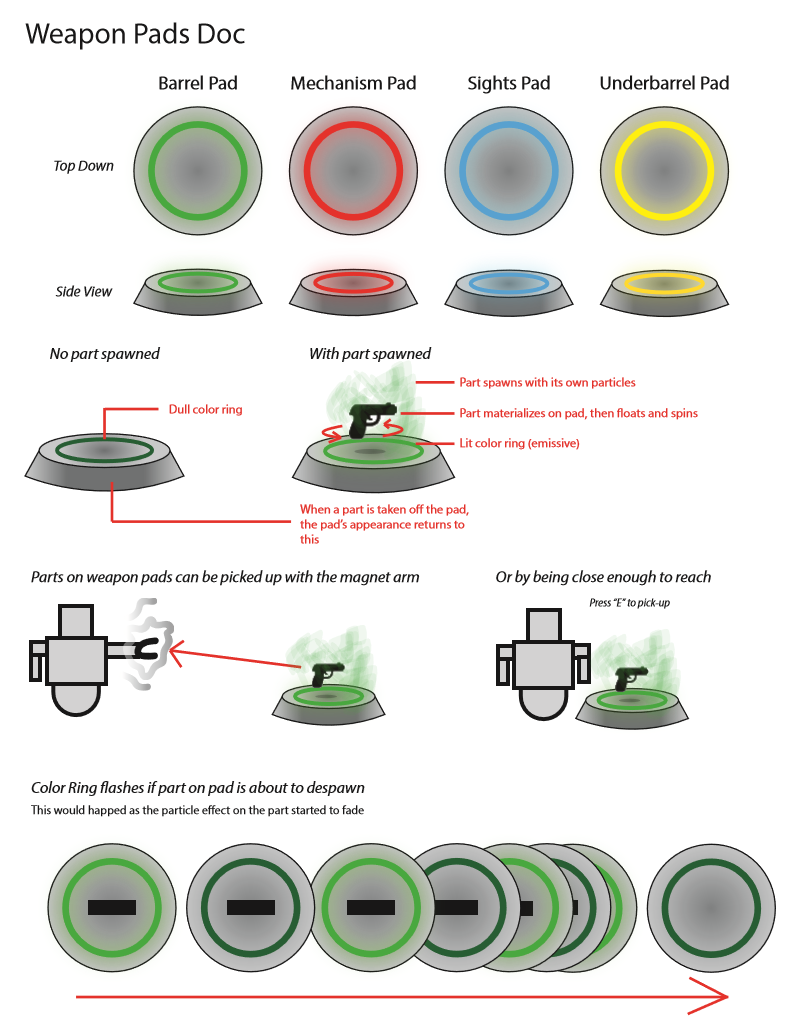 Weapon Pads Doc

Barrel Pad

Mechanism Pad

Sights Pad

Underbarrel Pad

Top Down

Side View

No part spawned

Dull color ring

With part spawned

Part spawns with its own particles

Part materializes on pad, then floats and spins

Lit color ring (emissive)

When a part is taken off the pad, the pad's appearance returns to this

Parts on weapon pads can be picked up with the magnet arm

Or by being close enough to reach

Press "E" to pick-up

Color Ring flashes if part on pad is about to despawn

This would happed as the particle effect on the part started to fade